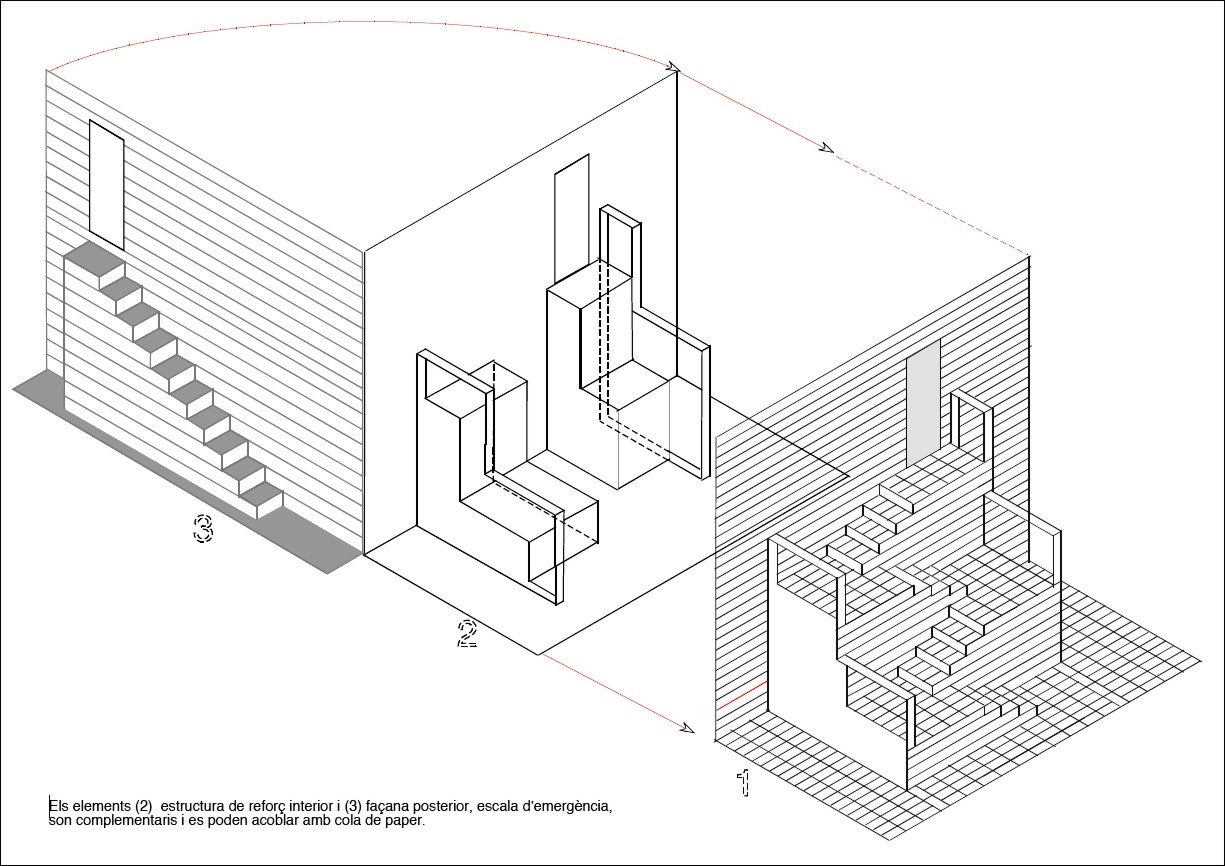 3

2

1

Els elements (2) estructura de reforç interior i (3) façana posterior, escala d'emergència, son complementaris i es poden acoblar amb cola de paper.